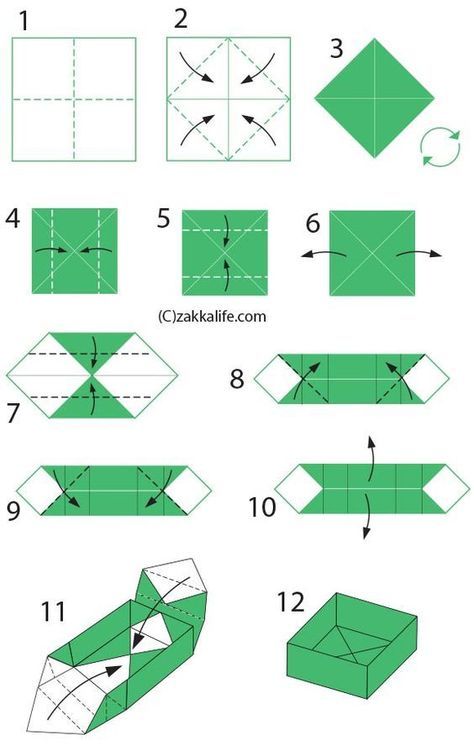 1
2
3
4
5
6
(C)zakkalife.com
7
8
9
10
11
12